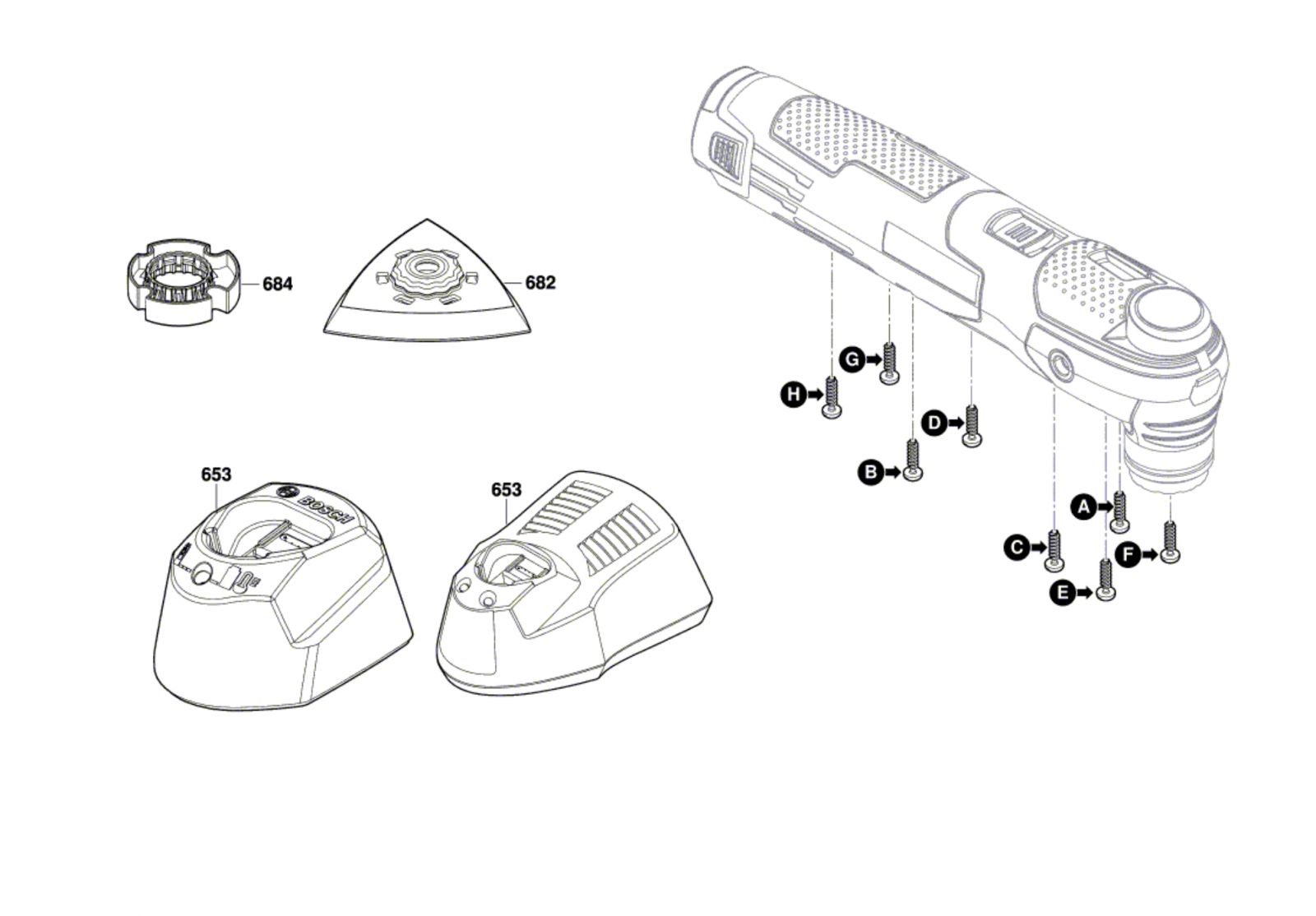 684

682

653

BOSCH

653

G

H

D

B

A

C

F

E